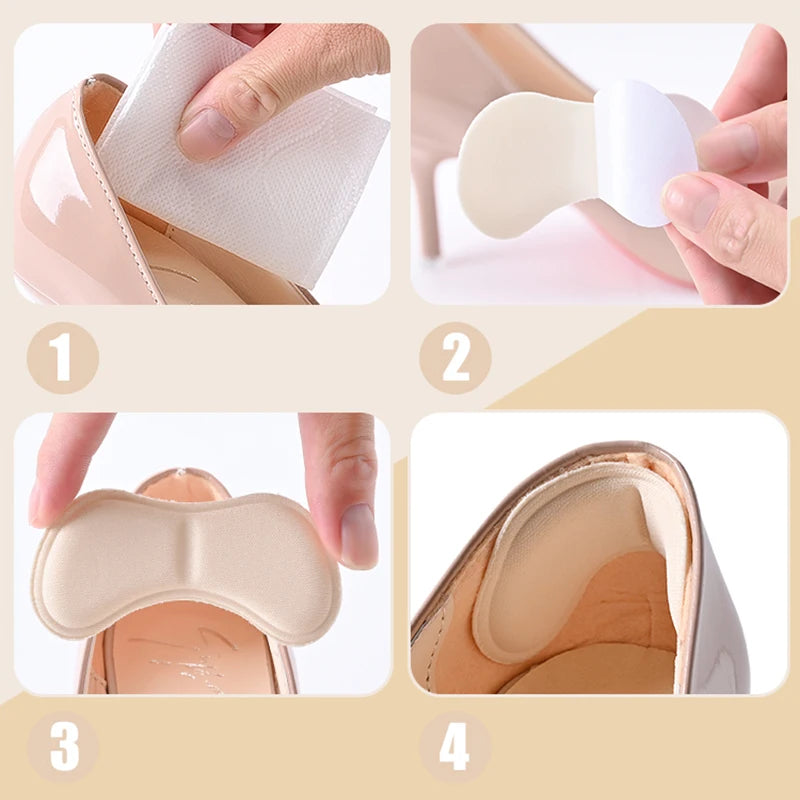 1

2

3

4